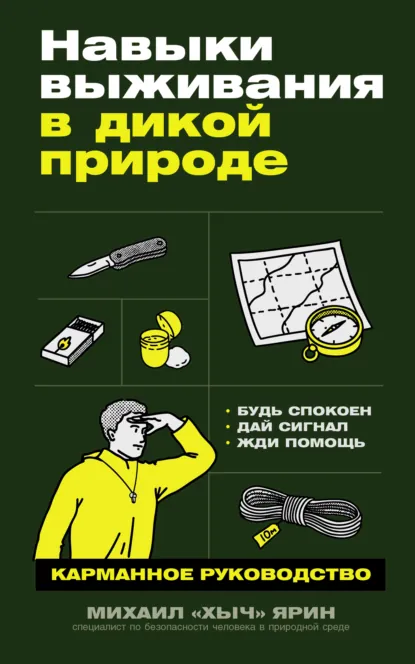 Навыки выживания в дикой природе

• БУДЬ СПОКОЕН
• ДАЙ СИГНАЛ
• ЖДИ ПОМОЩЬ

10м

КАРМАННОЕ РУКОВОДСТВО

МИХАИЛ «ХЫЧ» ЯРИН
специалист по безопасности человека в природной среде